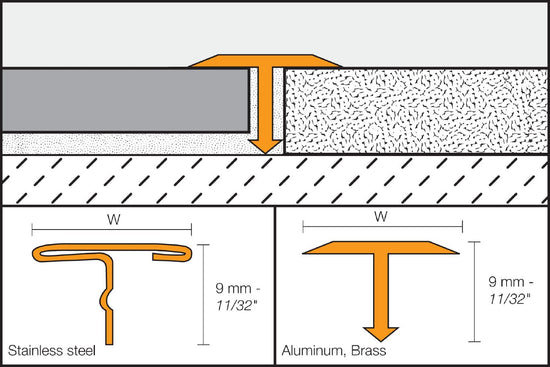 W

9 mm -
11/32"

Stainless steel

W

9 mm -
11/32"

Aluminum, Brass