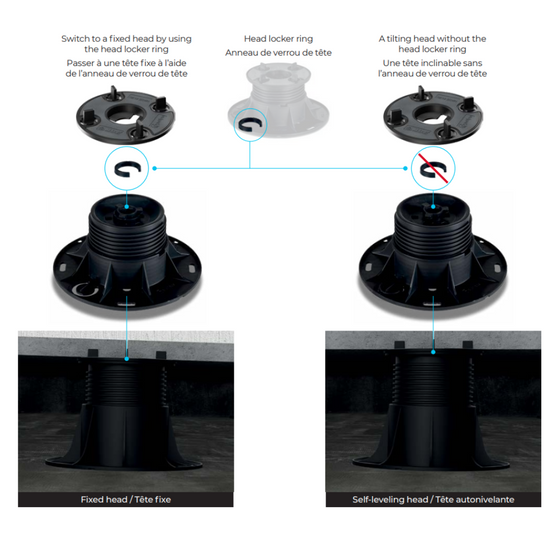 Switch to a fixed head by using the head locker ring

Passer à une tête fixe à l'aide de l'anneau de verrou de tête

Head locker ring

Anneau de verrou de tête

A tilting head without the head locker ring

Une tête inclinable sans l'anneau de verrou de tête

Fixed head / Tête fixe

Self-leveling head / Tête autonivelante