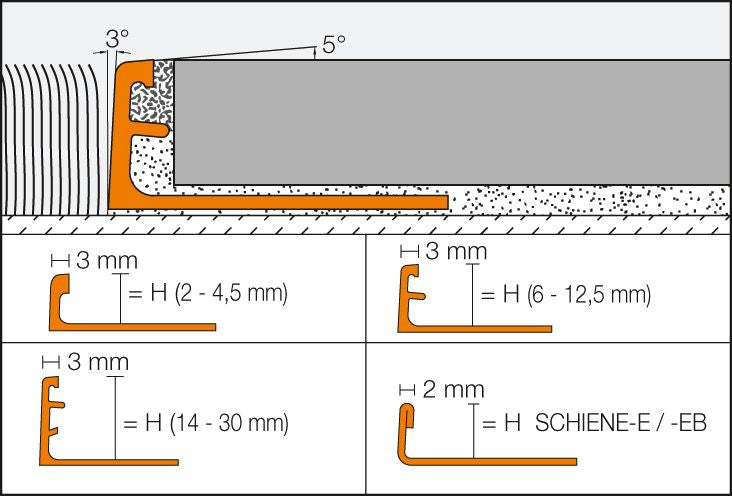 3°

5°

3 mm

= H (2 - 4,5 mm)

3 mm

= H (6 - 12,5 mm)

3 mm

= H (14 - 30 mm)

2 mm

= H SCHIENE-E / -EB