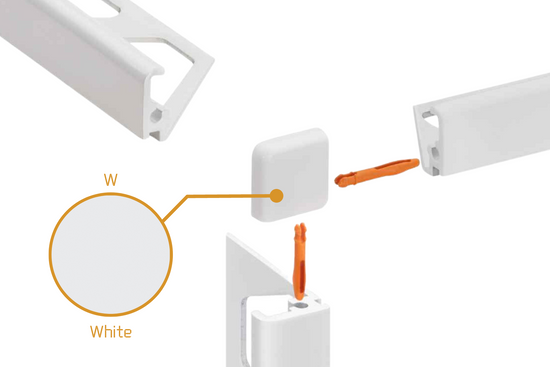 W

White